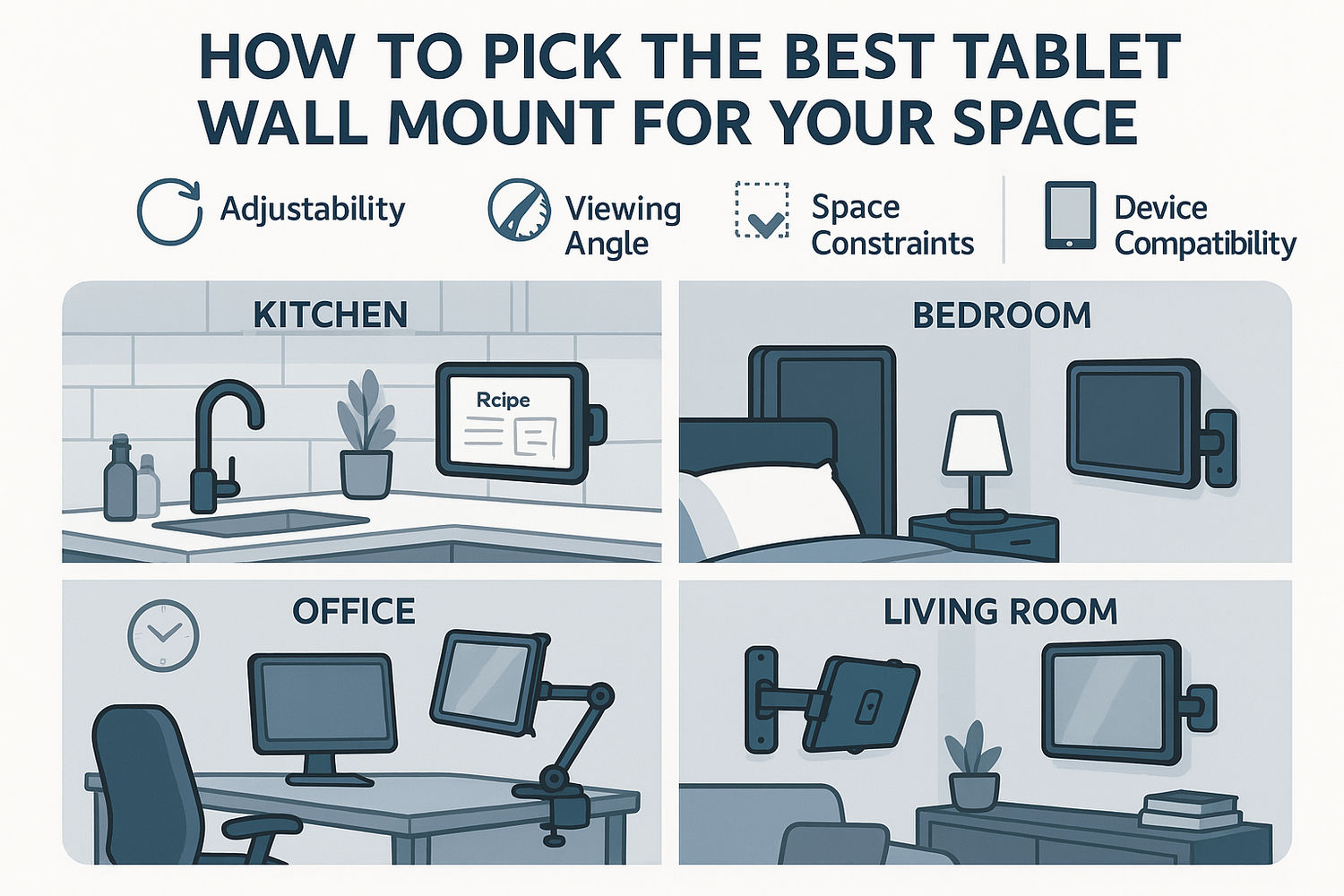 HOW TO PICK THE BEST TABLET WALL MOUNT FOR YOUR SPACE

Adjustability

Viewing Angle

Space Constraints

Device Compatibility

KITCHEN

Rcipe

BEDROOM

OFFICE

LIVING ROOM