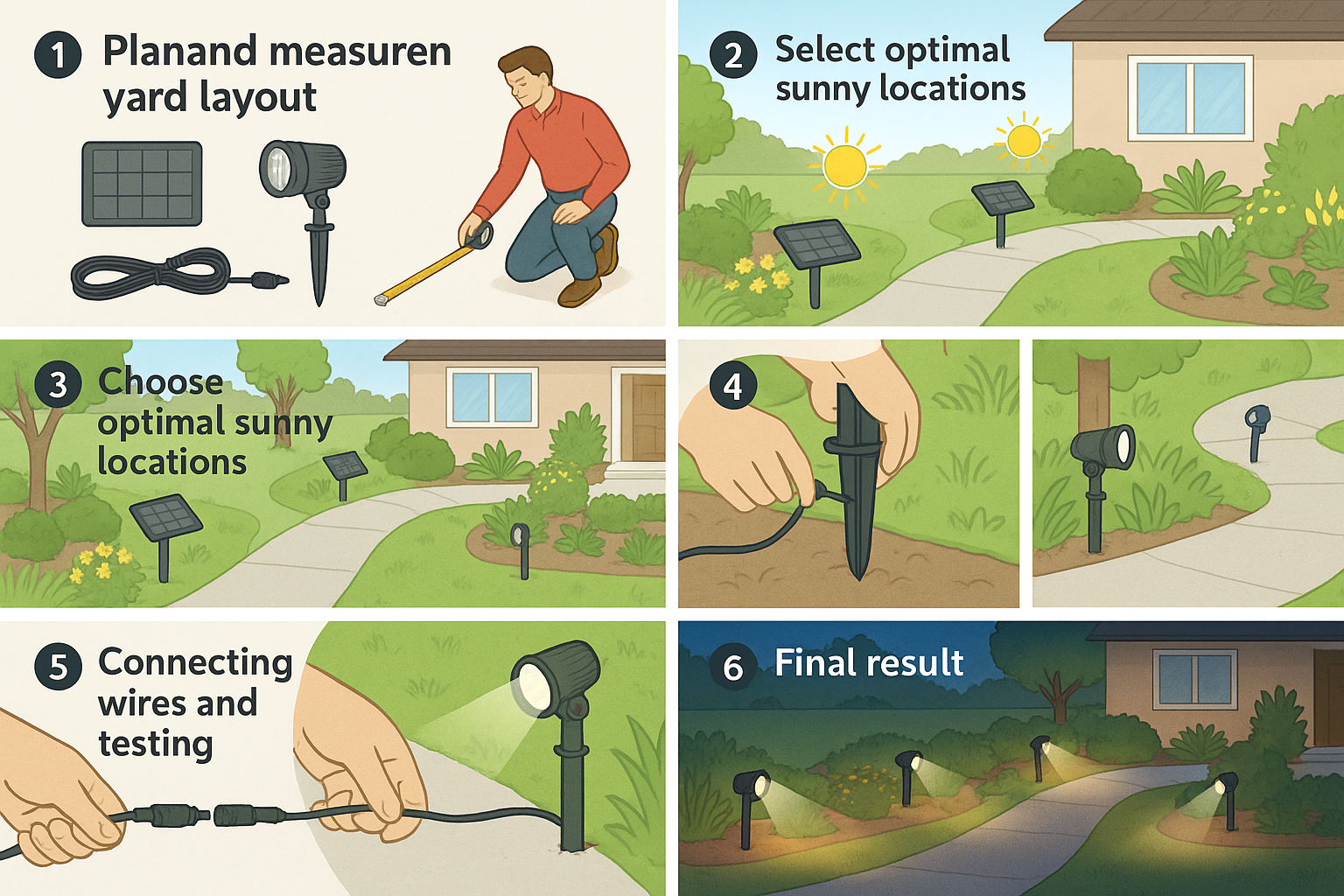 1 Planand measuren yard layout

2 Select optimal sunny locations

3 Choose optimal sunny locations

4

5 Connecting wires and testing

6 Final result