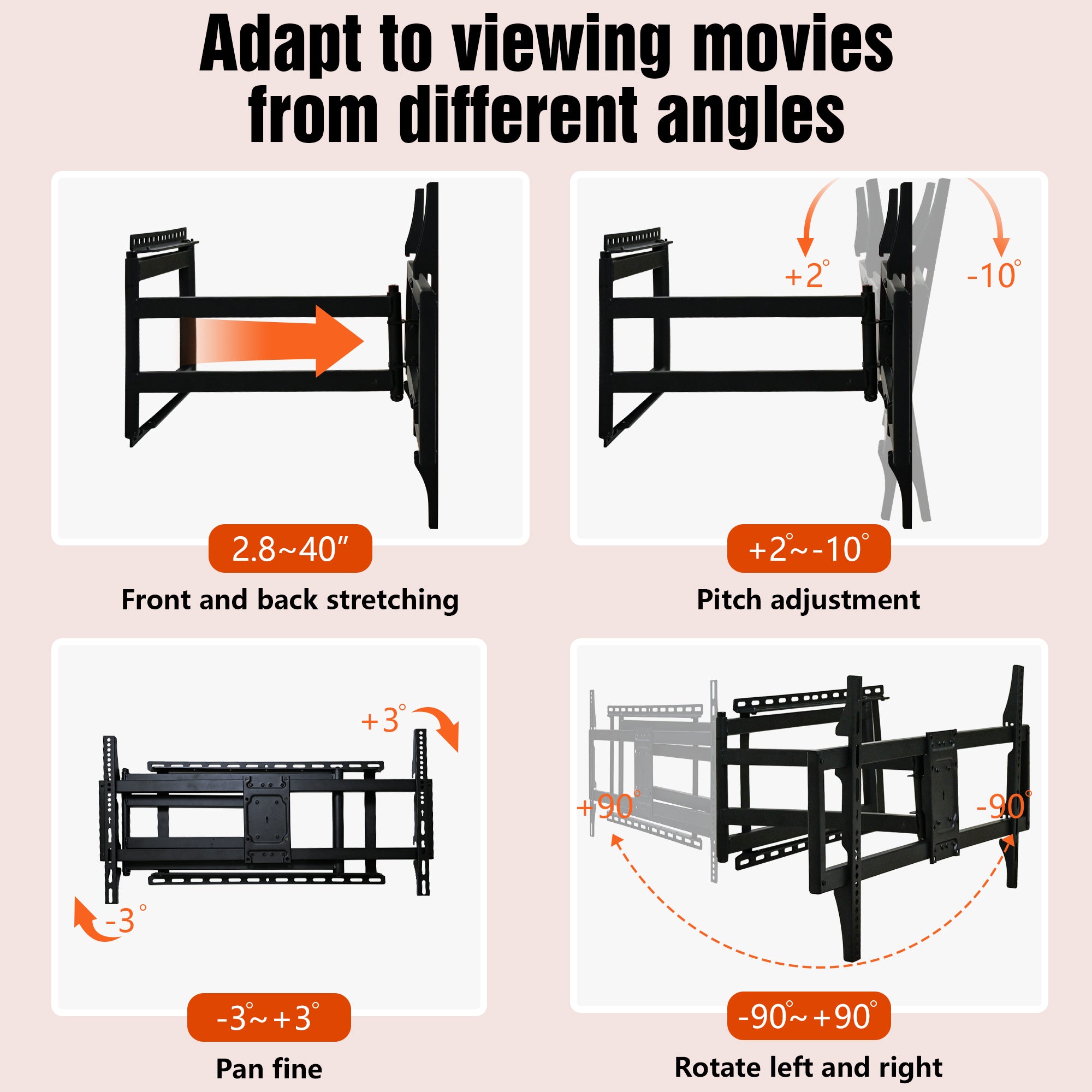 Adapt to viewing movies from different angles

2.8~40″

Front and back stretching

+2°

-10°

+2°~-10°

Pitch adjustment

+3°

-3°

-3°~+3°

Pan fine

+90°

-90°

-90°~+90°

Rotate left and right