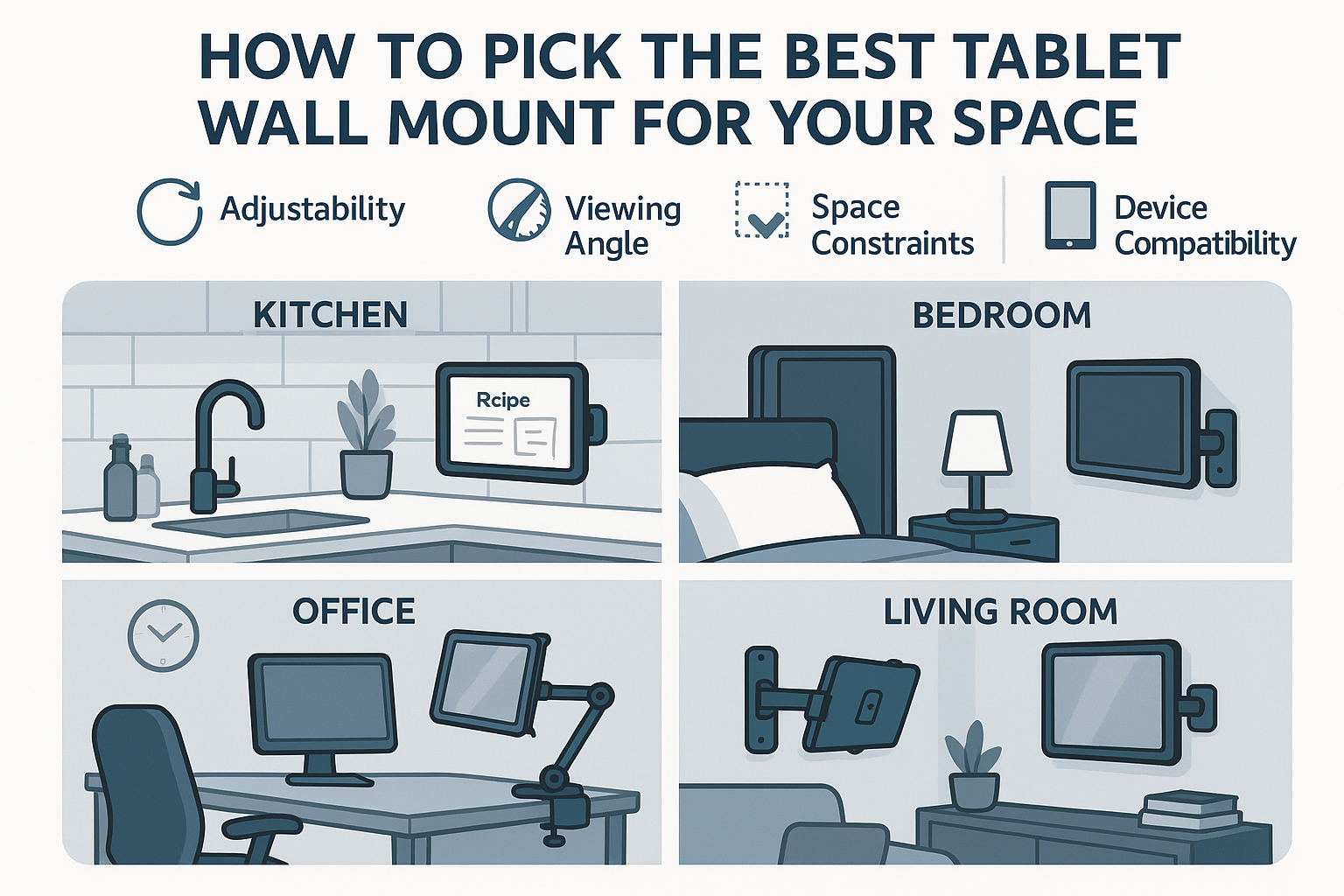 HOW TO PICK THE BEST TABLET WALL MOUNT FOR YOUR SPACE

Adjustability

Viewing Angle

Space Constraints

Device Compatibility

KITCHEN

Rcipe

BEDROOM

OFFICE

LIVING ROOM