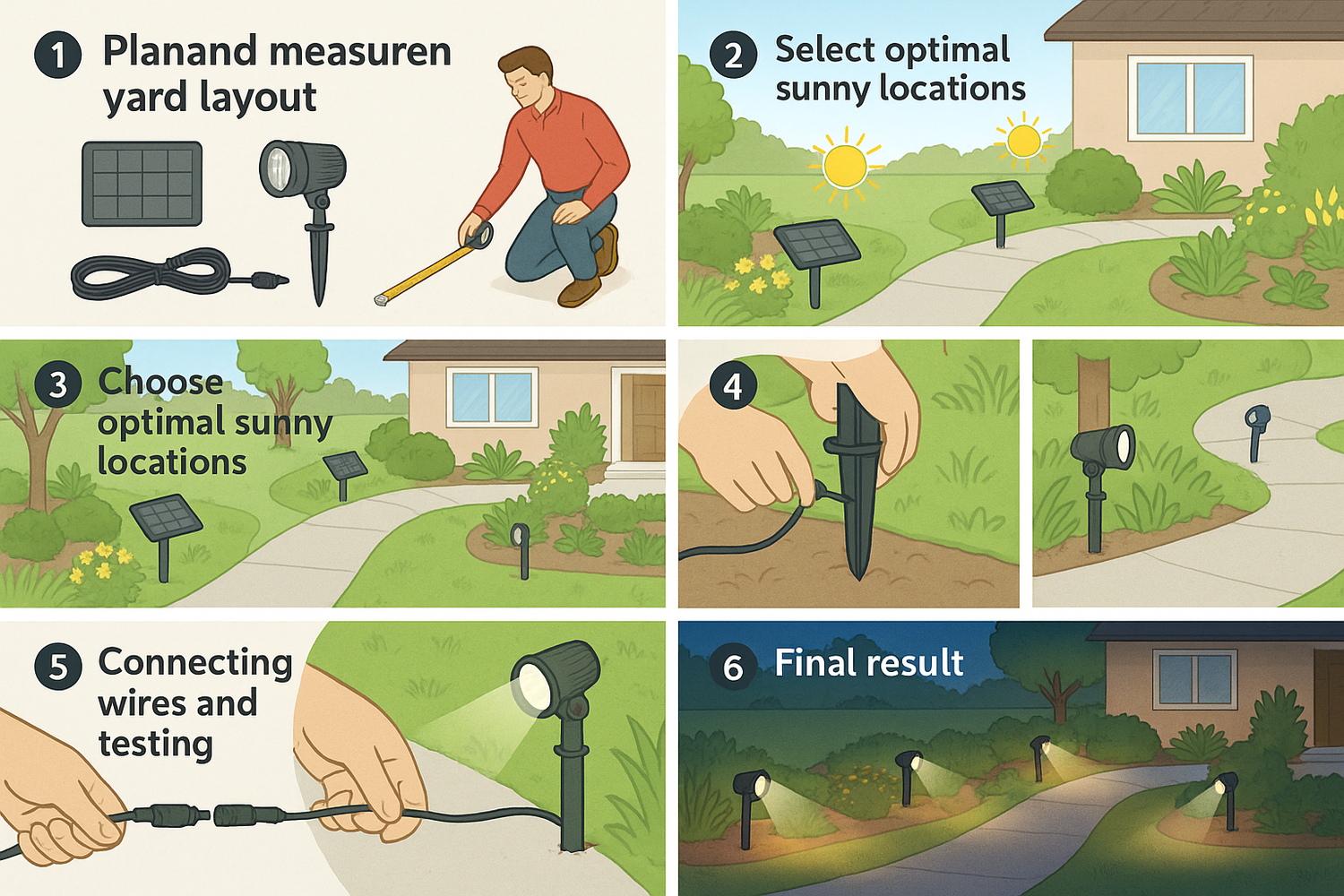 1 Planand measuren yard layout

2 Select optimal sunny locations

3 Choose optimal sunny locations

4

5 Connecting wires and testing

6 Final result